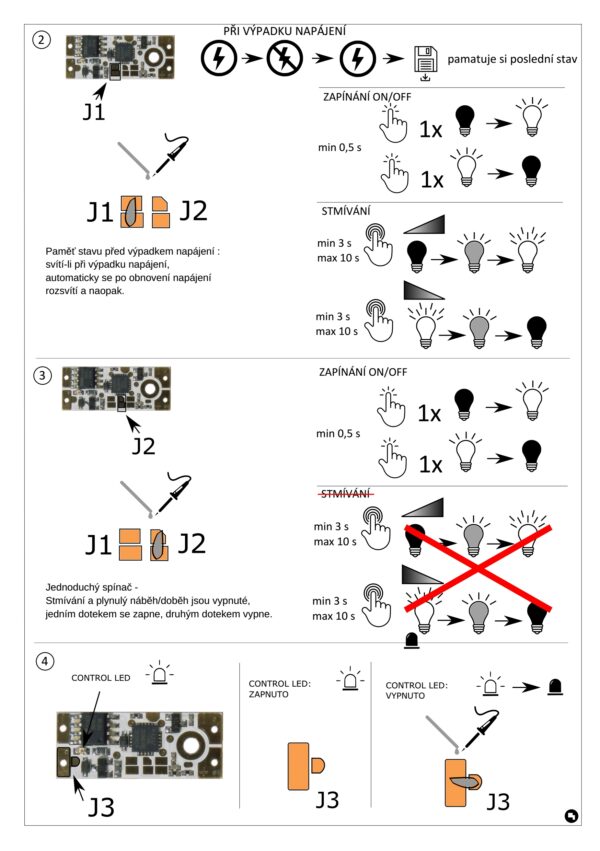 2

J1

PŘI VÝPADKU NAPÁJENÍ

pamatuje si poslední stav

J1 J2

Paměť stavu před výpadkem napájení : svítí-li při výpadku napájení, automaticky se po obnovení napájení rozsvítí a naopak.

ZAPÍNÁNÍ ON/OFF

min 0,5 s

1x

1x

STMÍVÁNÍ

min 3 s
max 10 s

min 3 s
max 10 s

3

J2

J1 J2

Jednoduchý spínač -
Stmívání a plynulý náběh/doběh jsou vypnuté, jedním dotekem se zapne, druhým dotekem vypne.

ZAPÍNÁNÍ ON/OFF

min 0,5 s

1x

1x

STMÍVÁNÍ

min 3 s
max 10 s

min 3 s
max 10 s

4

CONTROL LED

J3

CONTROL LED: ZAPNUTO

J3

CONTROL LED: VYPNUTO

J3